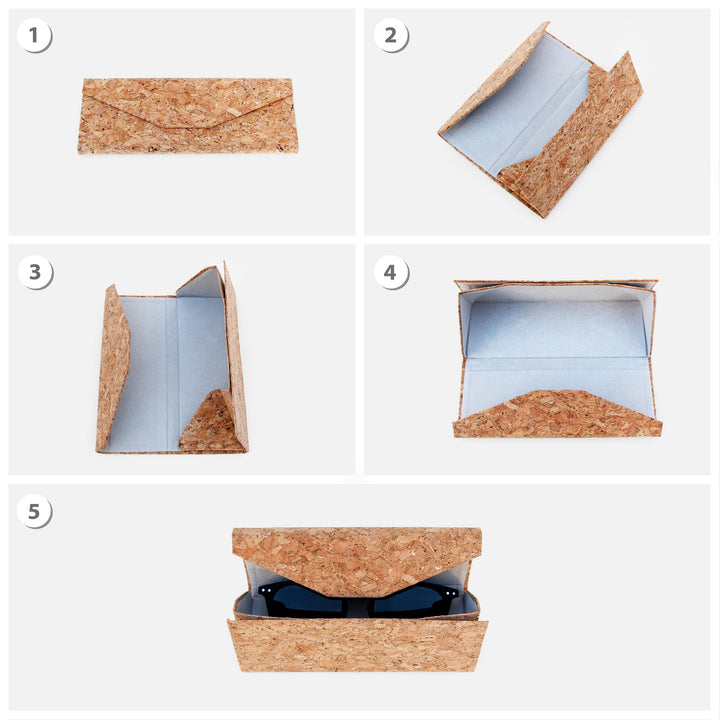 1

2

3

4

5